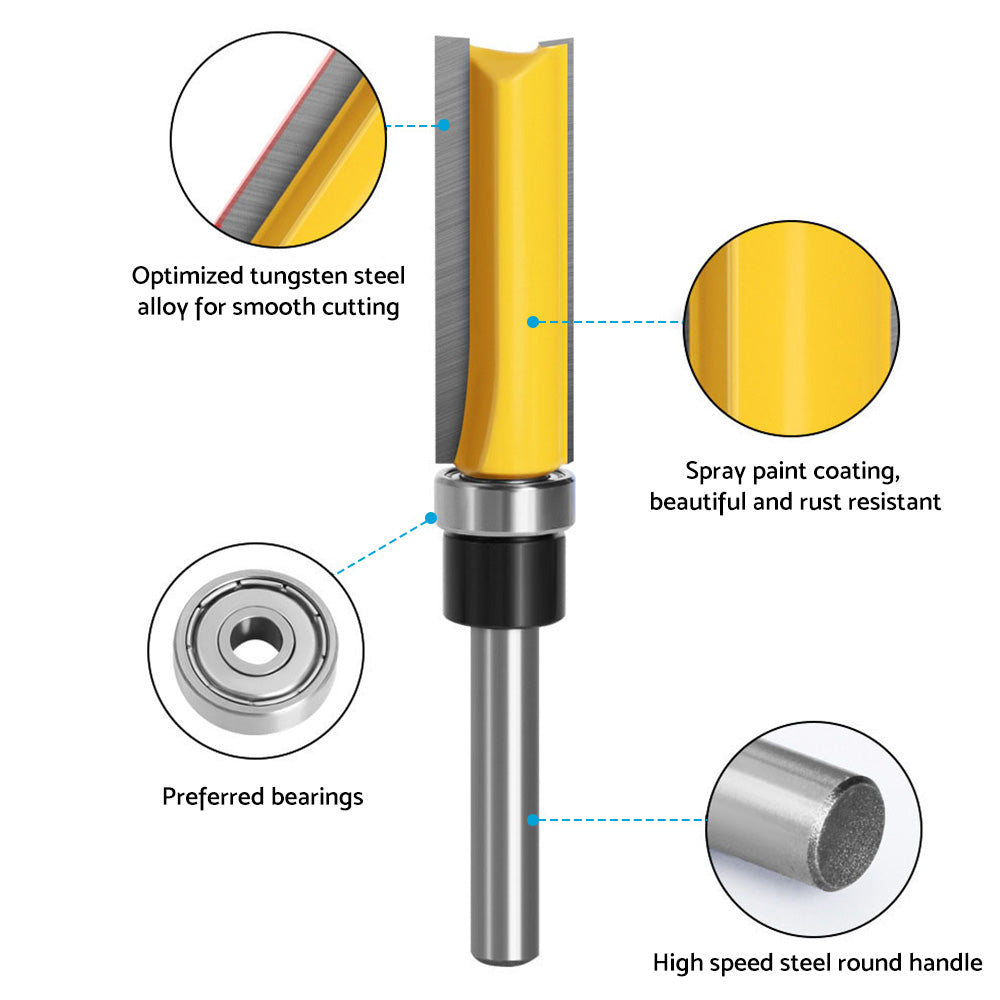 Optimized tungsten steel alloy for smooth cutting

Spray paint coating, beautiful and rust resistant

Preferred bearings

High speed steel round handle