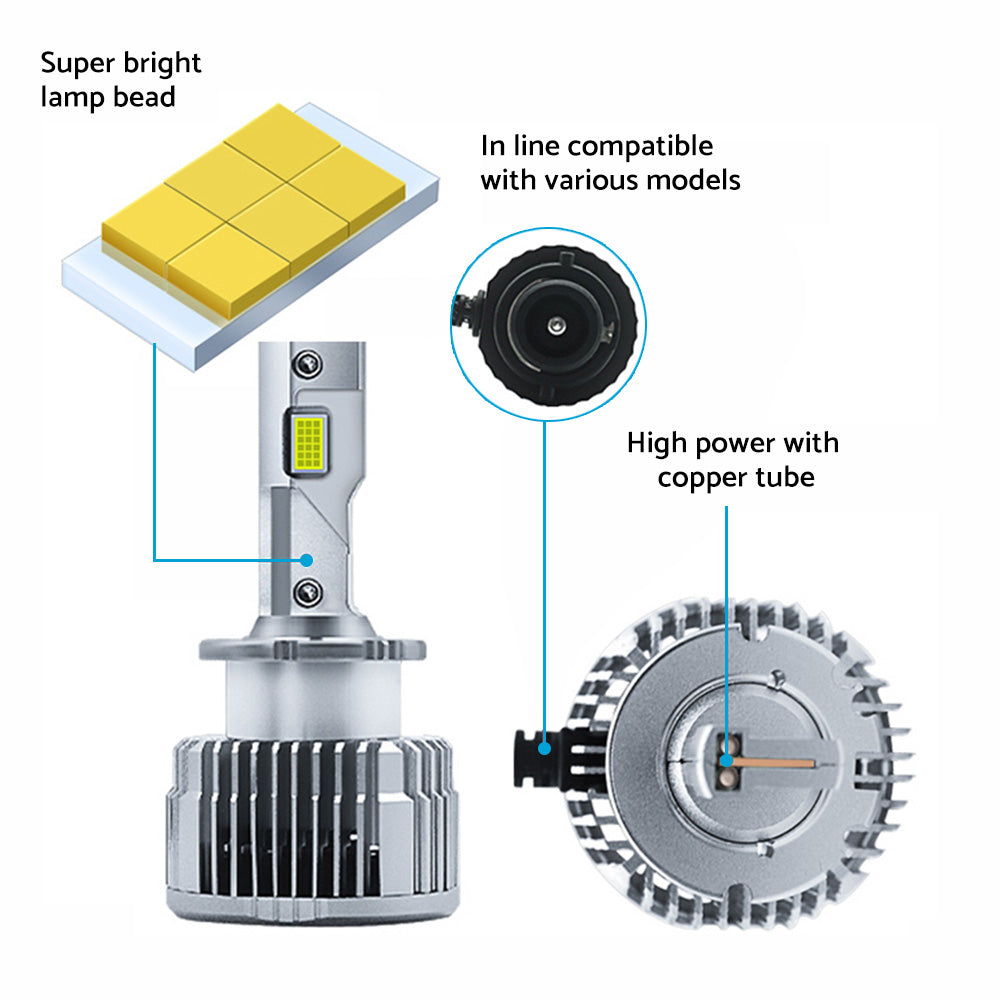 Super bright lamp bead

In line compatible with various models

High power with copper tube