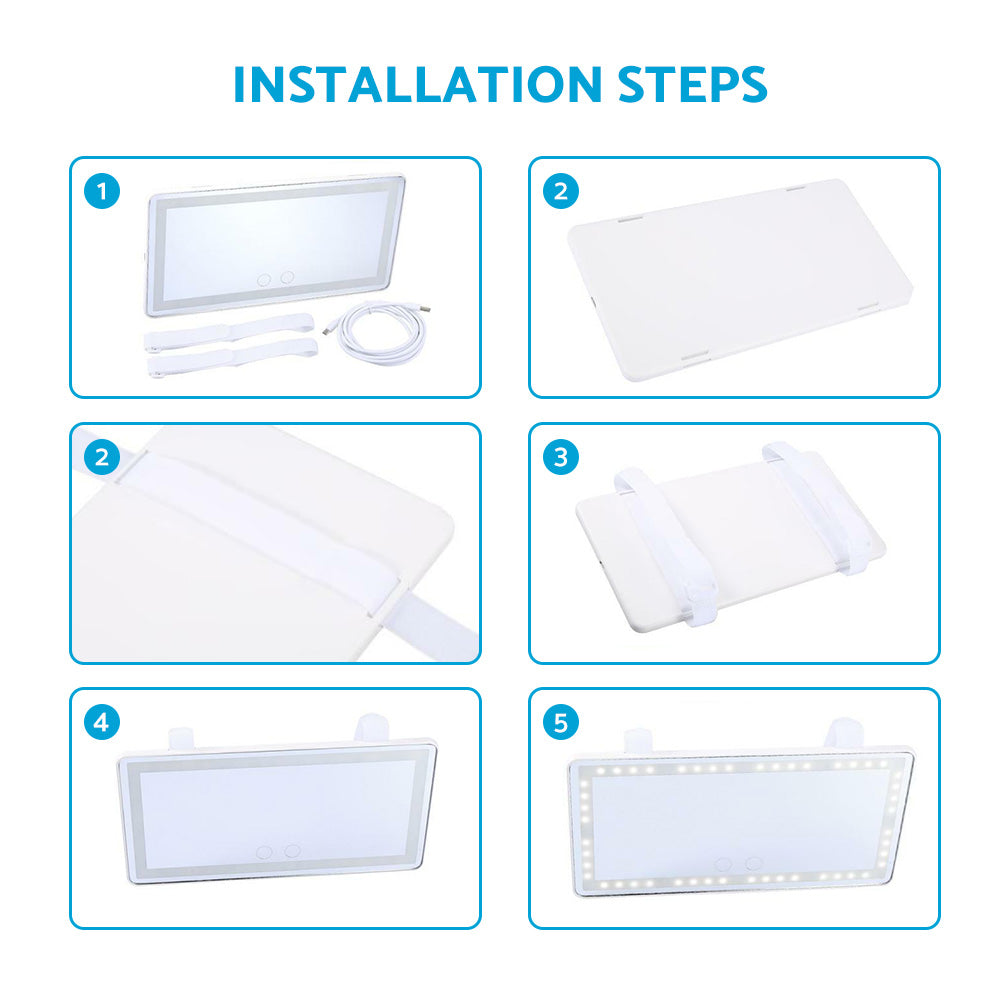 INSTALLATION STEPS

1

2

2

3

4

5