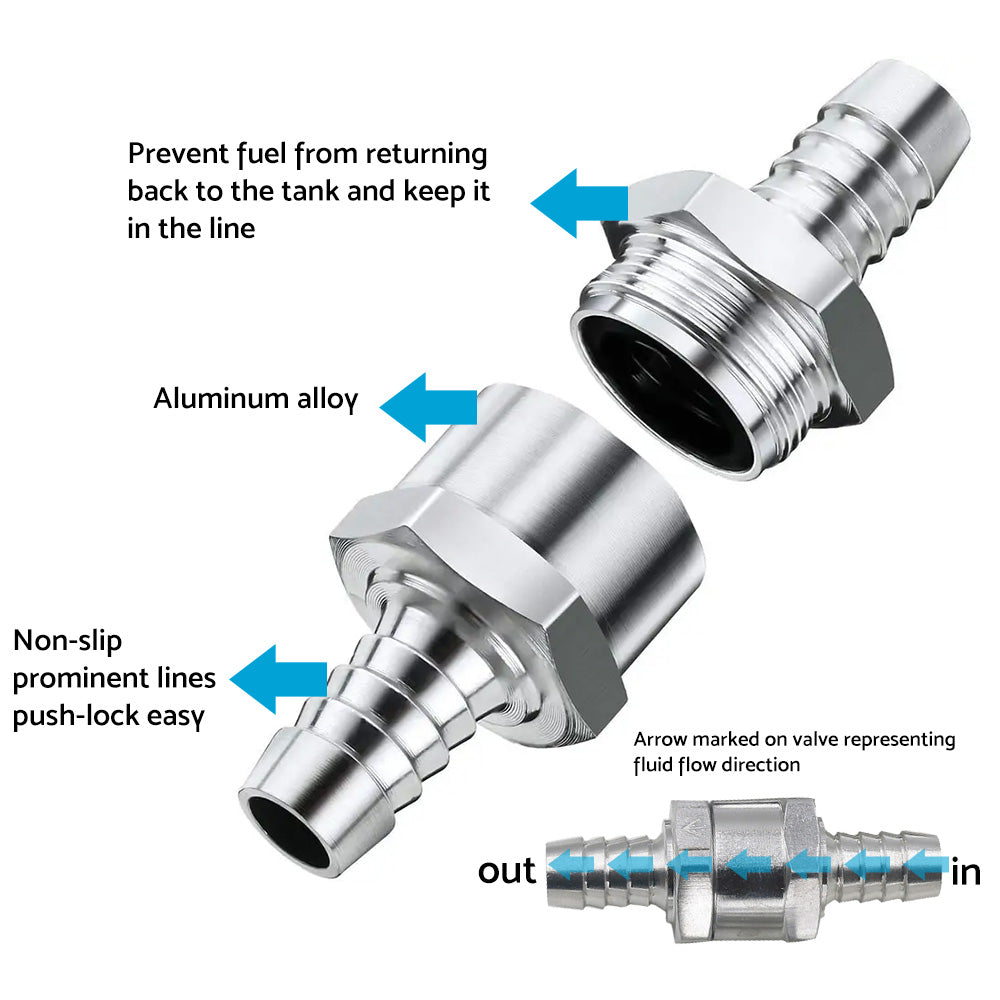 Prevent fuel from returning back to the tank and keep it in the line

Aluminum alloy

Non-slip prominent lines push-lock easy

Arrow marked on valve representing fluid flow direction

out

in