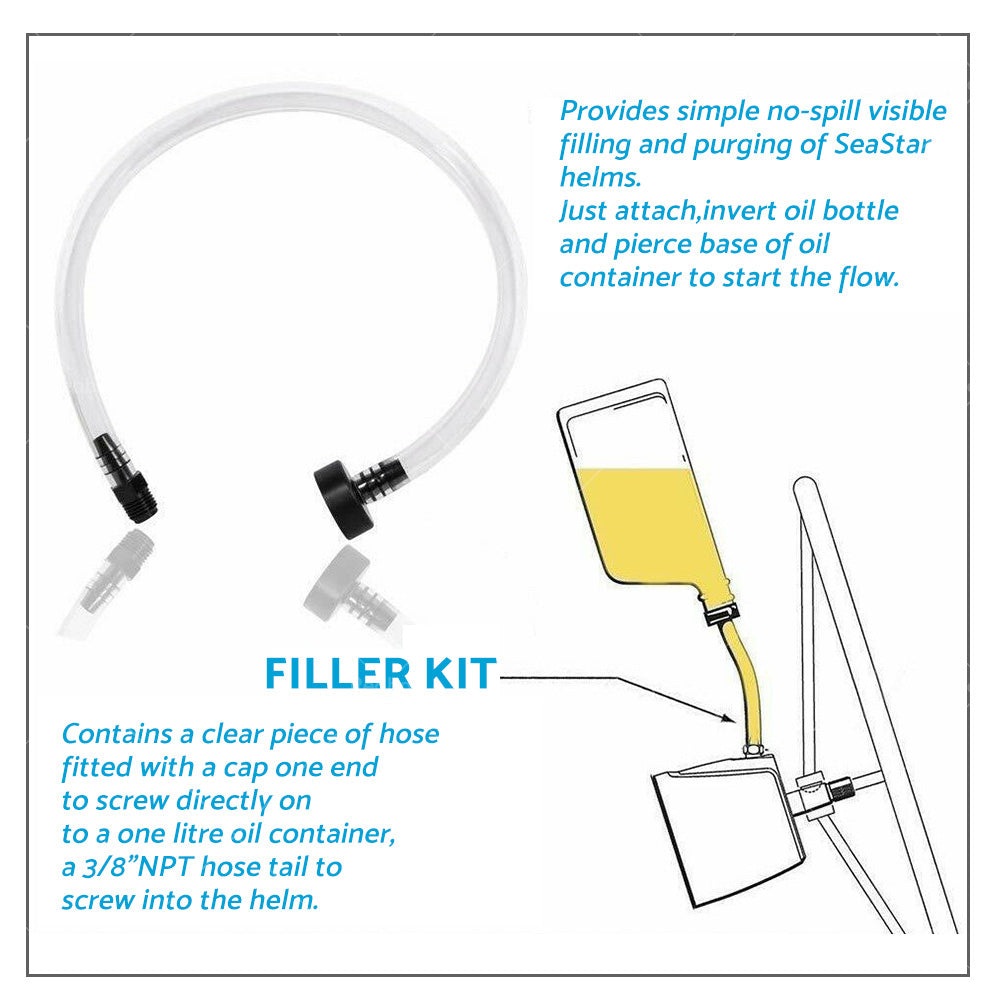 Provides simple no-spill visible filling and purging of SeaStar helms.
Just attach,invert oil bottle and pierce base of oil container to start the flow.

FILLER KIT

Contains a clear piece of hose fitted with a cap one end to screw directly on to a one litre oil container, a 3/8”NPT hose tail to screw into the helm.