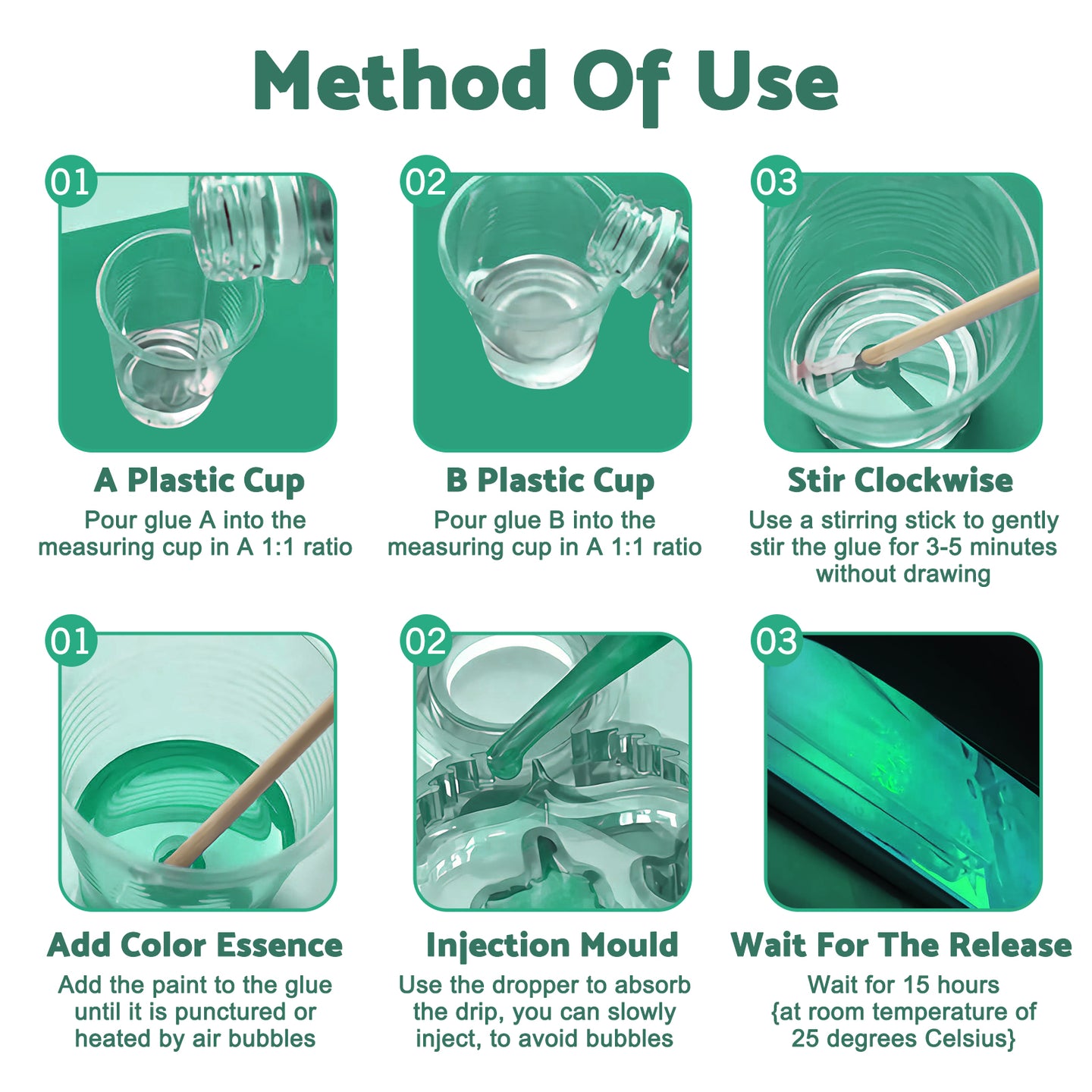 Method Of Use

01

A Plastic Cup

Pour glue A into the measuring cup in A 1:1 ratio

02

B Plastic Cup

Pour glue B into the measuring cup in A 1:1 ratio

03

Stir Clockwise

Use a stirring stick to gently stir the glue for 3-5 minutes without drawing

01

Add Color Essence

Add the paint to the glue until it is punctured or heated by air bubbles

02

Injection Mould

Use the dropper to absorb the drip, you can slowly inject, to avoid bubbles

03

Wait For The Release

Wait for 15 hours {at room temperature of 25 degrees Celsius}