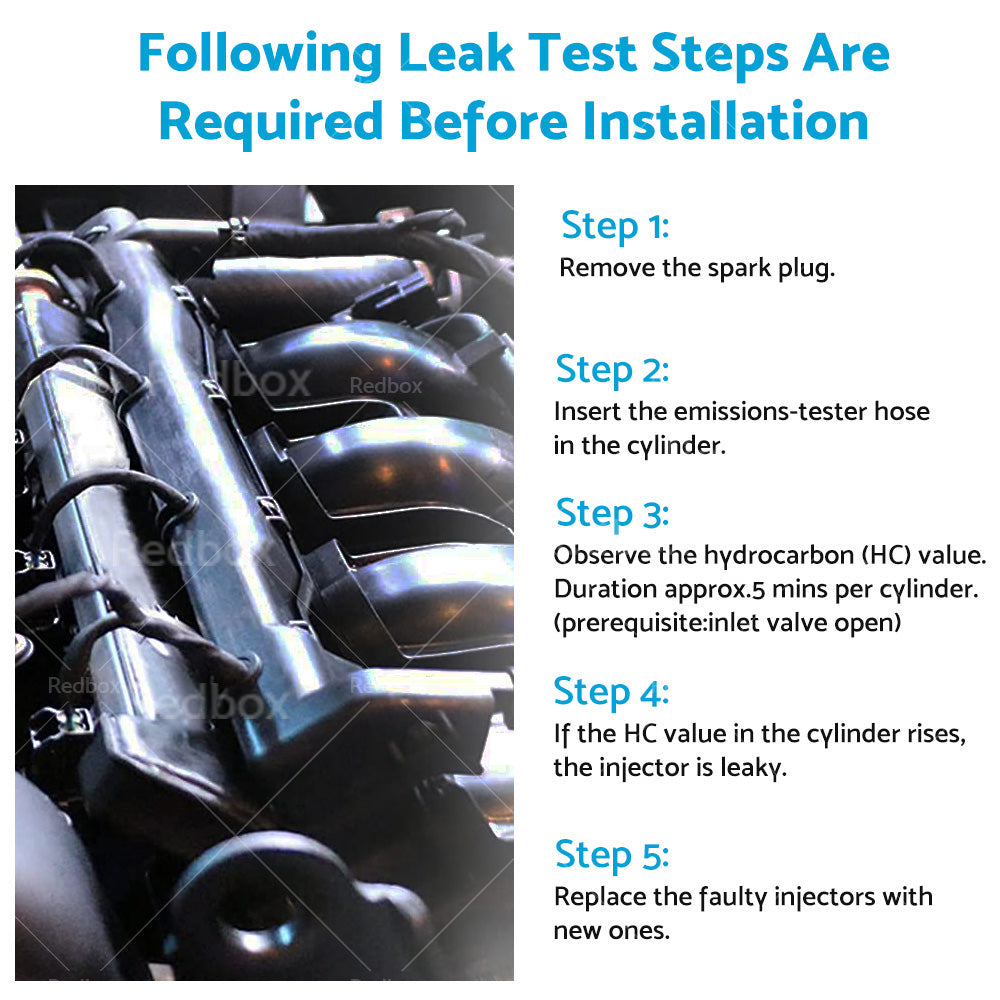 Following Leak Test Steps Are Required Before Installation

Redbox
Redbox
Redbox
Redbox
Redbox

Step 1:
Remove the spark plug.

Step 2:
Insert the emissions-tester hose in the cylinder.

Step 3:
Observe the hydrocarbon (HC) value. Duration approx.5 mins per cylinder. (prerequisite:inlet valve open)

Step 4:
If the HC value in the cylinder rises, the injector is leaky.

Step 5:
Replace the faulty injectors with new ones.