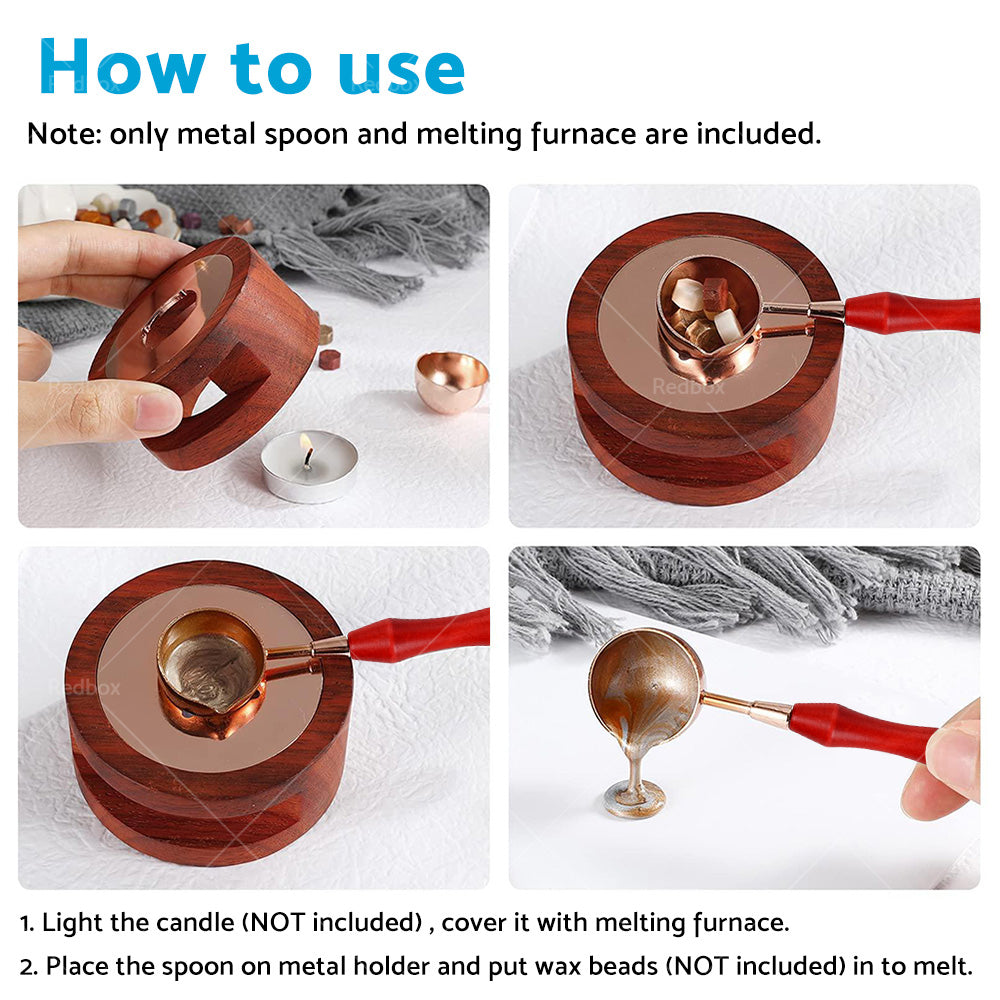 How to use

Note: only metal spoon and melting furnace are included.

Redbox

Redbox

1. Light the candle (NOT included) , cover it with melting furnace.

2. Place the spoon on metal holder and put wax beads (NOT included) in to melt.