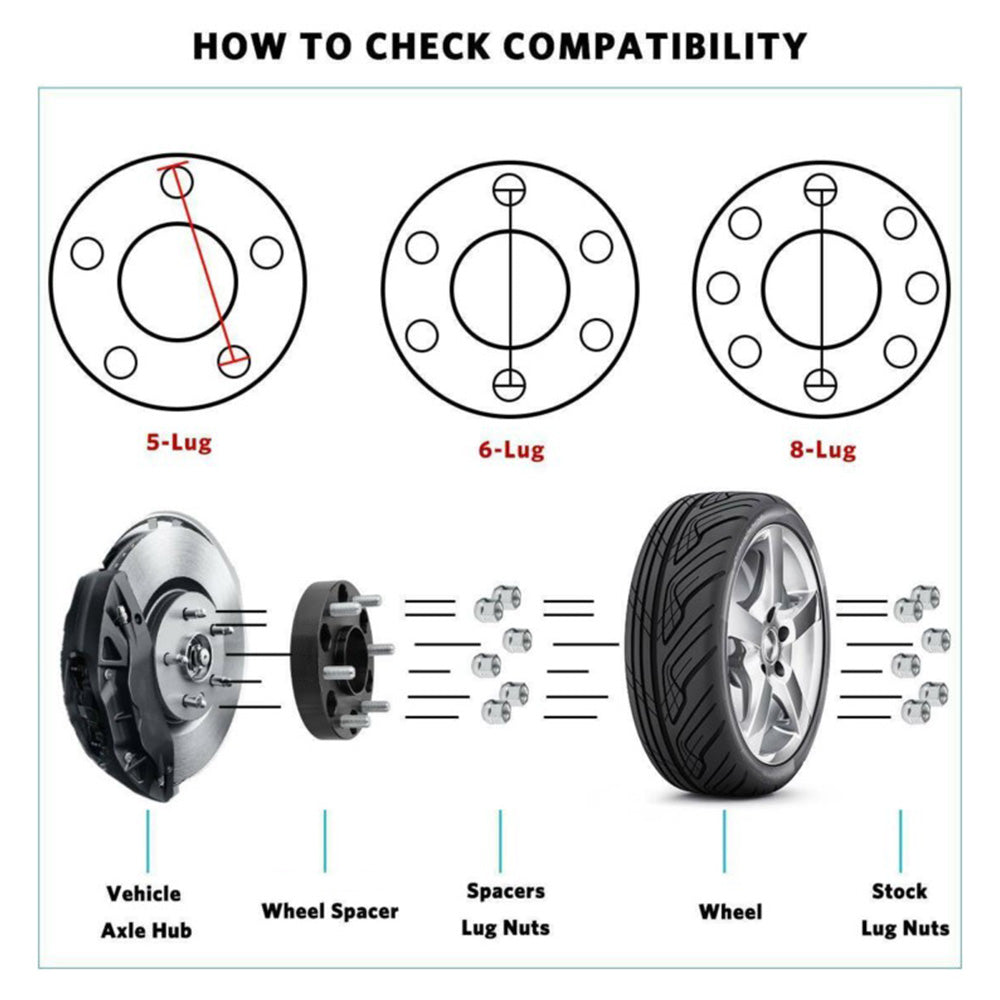 HOW TO CHECK COMPATIBILITY

5-Lug

6-Lug

8-Lug

Vehicle Axle Hub

Wheel Spacer

Spacers Lug Nuts

Wheel

Stock Lug Nuts