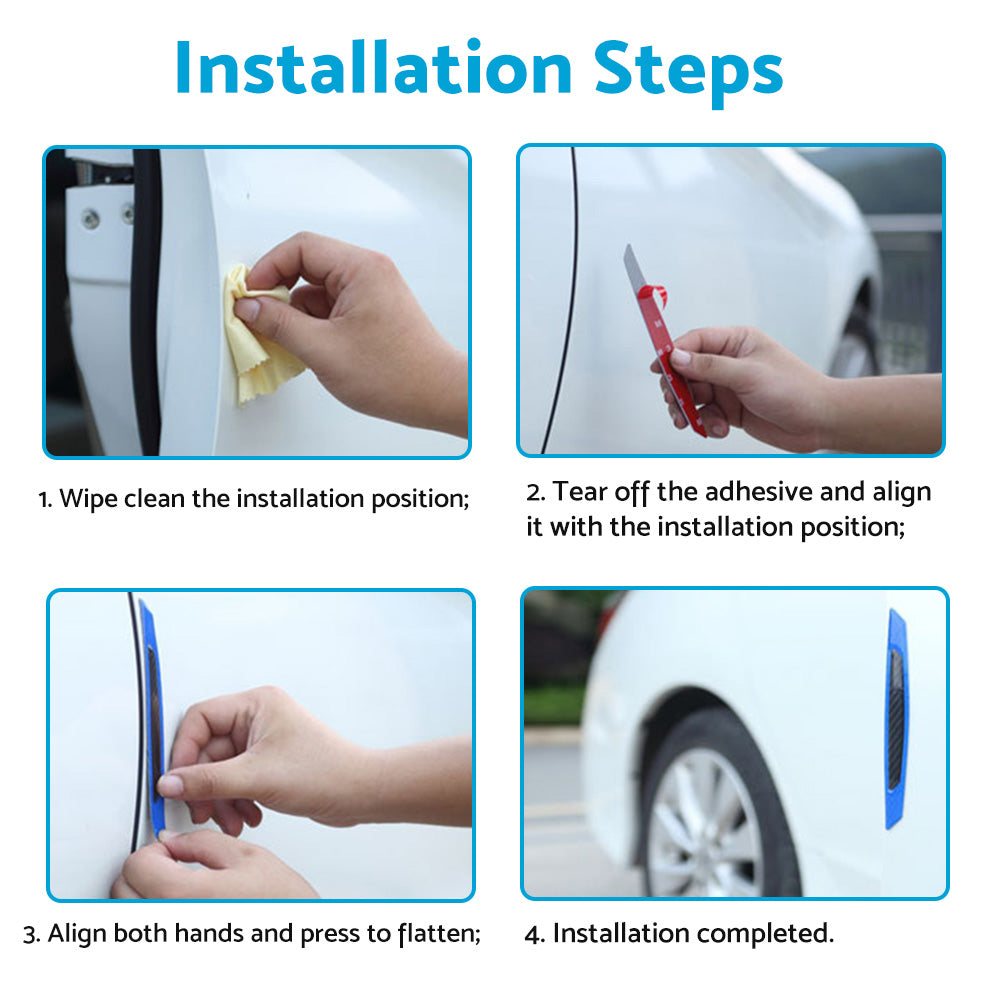 Installation Steps

1. Wipe clean the installation position;

2. Tear off the adhesive and align it with the installation position;

3. Align both hands and press to flatten;

4. Installation completed.