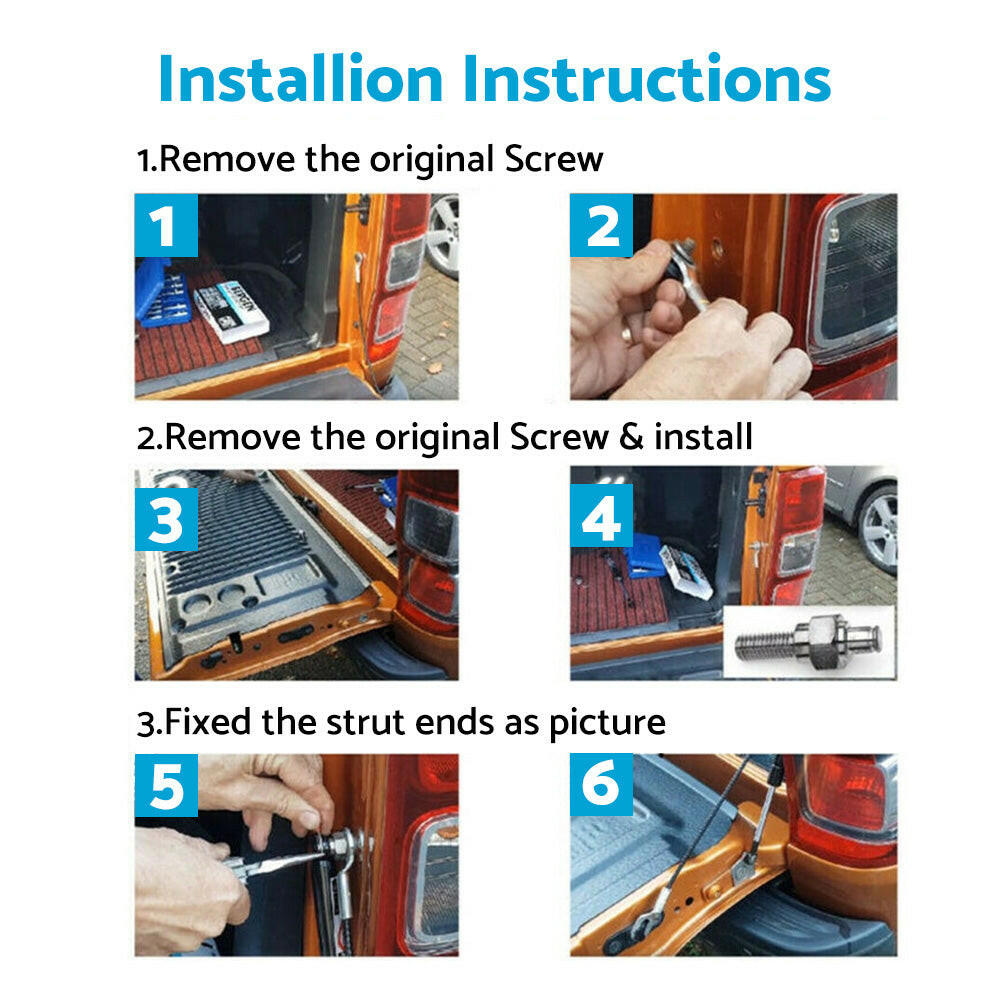 Installion Instructions

1.Remove the original Screw

1

2

2.Remove the original Screw & install

3

4

3.Fixed the strut ends as picture

5

6