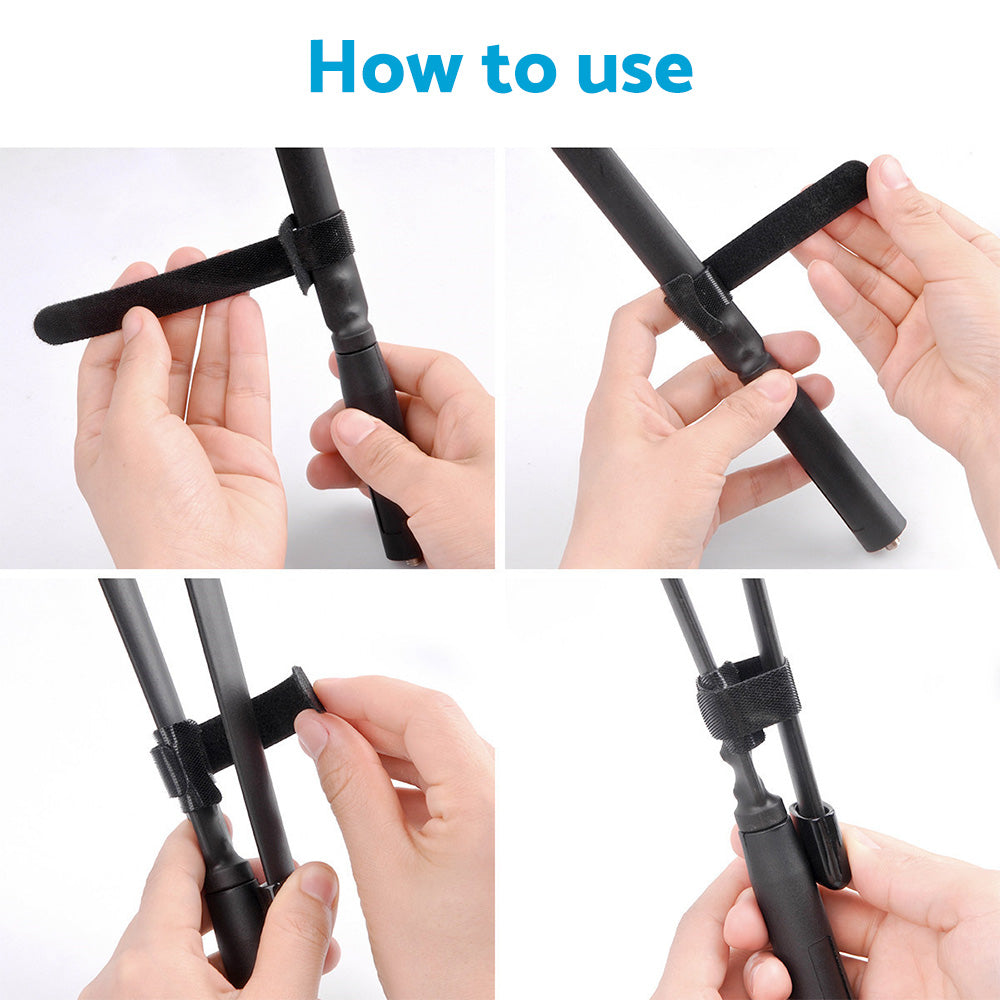 How to use